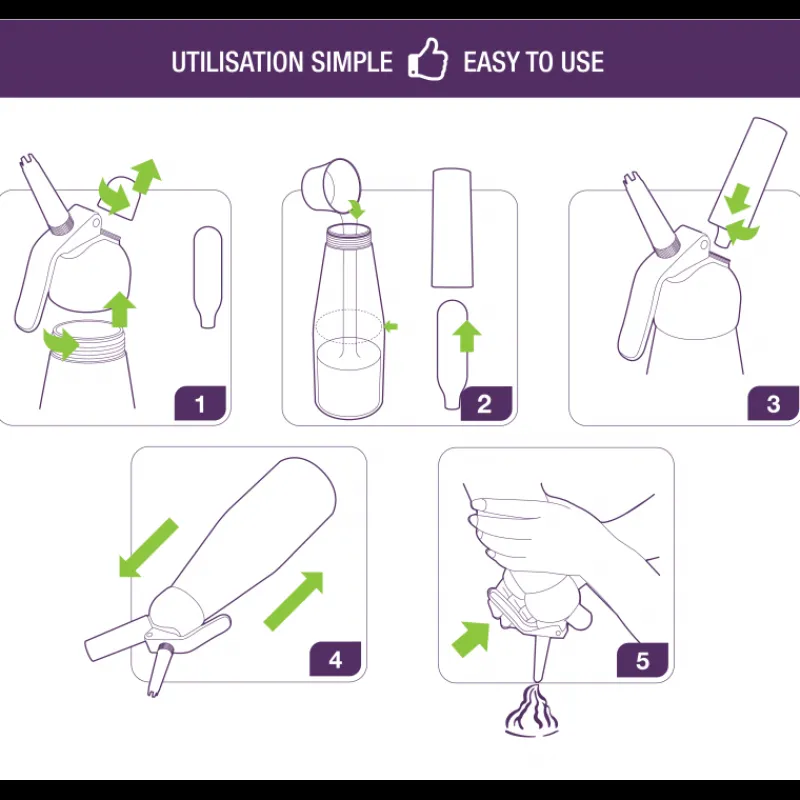 UTILISATION SIMPLE EASY TO USE

1

2

3

4

5