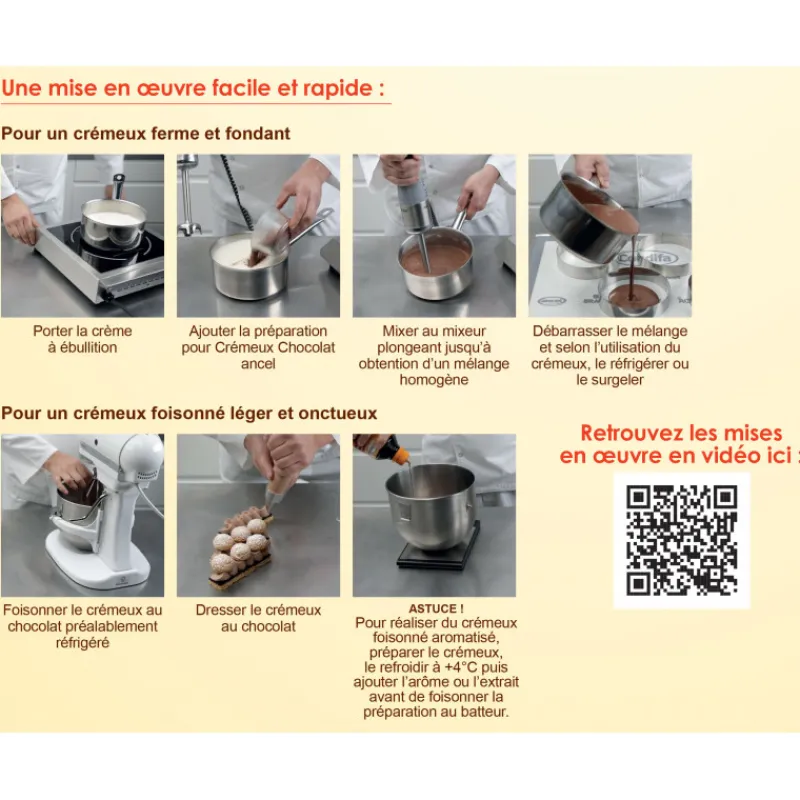 Une mise en œuvre facile et rapide :

Pour un crémeux ferme et fondant

Porter la crème à ébullition

Ajouter la préparation pour Crémeux Chocolat ancel

Mixer au mixeur plongeant jusqu'à obtention d'un mélange homogène

Débarrasser le mélange et selon l'utilisation du crémeux, le réfrigérer ou le surgeler

Pour un crémeux foisonné léger et onctueux

Foisonner le crémeux au chocolat préalablement réfrigéré

Dresser le crémeux au chocolat

ASTUCE !
Pour réaliser du crémeux foisonné aromatisé, préparer le crémeux, le refroidir à +4°C puis ajouter l'arôme ou l'extrait avant de foisonner la préparation au batteur.

Retrouvez les mises en œuvre en vidéo ici :