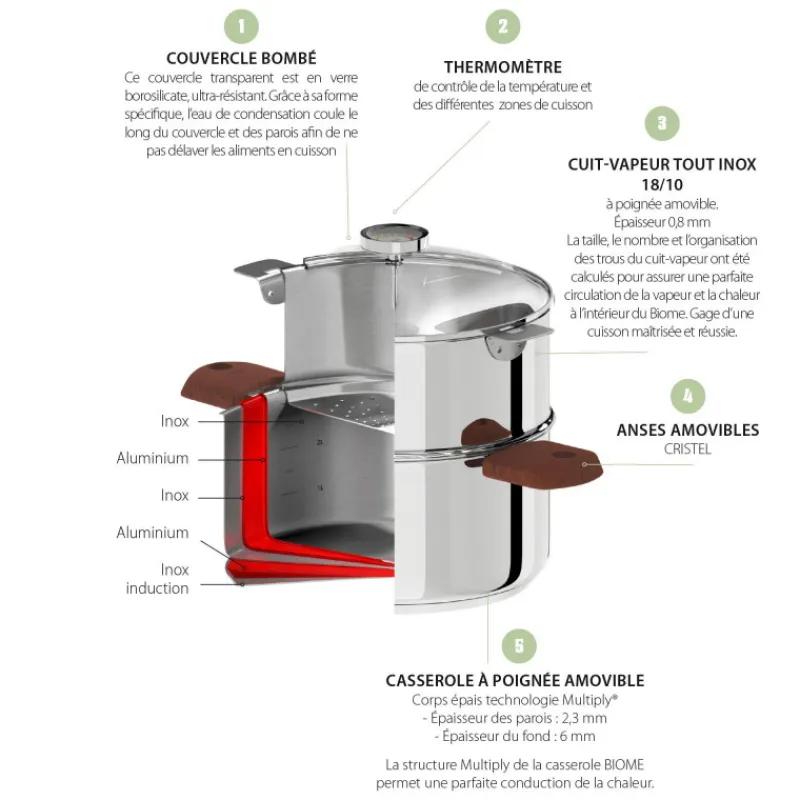 1

COUVERCLE BOMBÉ

Ce couvercle transparent est en verre borosilicate, ultra-résistant. Grâce à sa forme spécifique, l'eau de condensation coule le long du couvercle et des parois afin de ne pas délaver les aliments en cuisson

2

THERMOMÈTRE

de contrôle de la température et des différentes zones de cuisson

3

CUIT-VAPEUR TOUT INOX 18/10

à poignée amovible.
Épaisseur 0,8 mm
La taille, le nombre et l'organisation des trous du cuit-vapeur ont été calculés pour assurer une parfaite circulation de la vapeur et la chaleur à l'intérieur du Biome. Gage d'une cuisson maîtrisée et réussie.

4

ANSES AMOVIBLES
CRISTEL

Inox

Aluminium

Inox

Aluminium

Inox induction

2L

1L

5

CASSEROLE À POIGNÉE AMOVIBLE

Corps épais technologie Multiply®
- Épaisseur des parois : 2,3 mm
- Épaisseur du fond : 6 mm

La structure Multiply de la casserole BIOME permet une parfaite conduction de la chaleur.